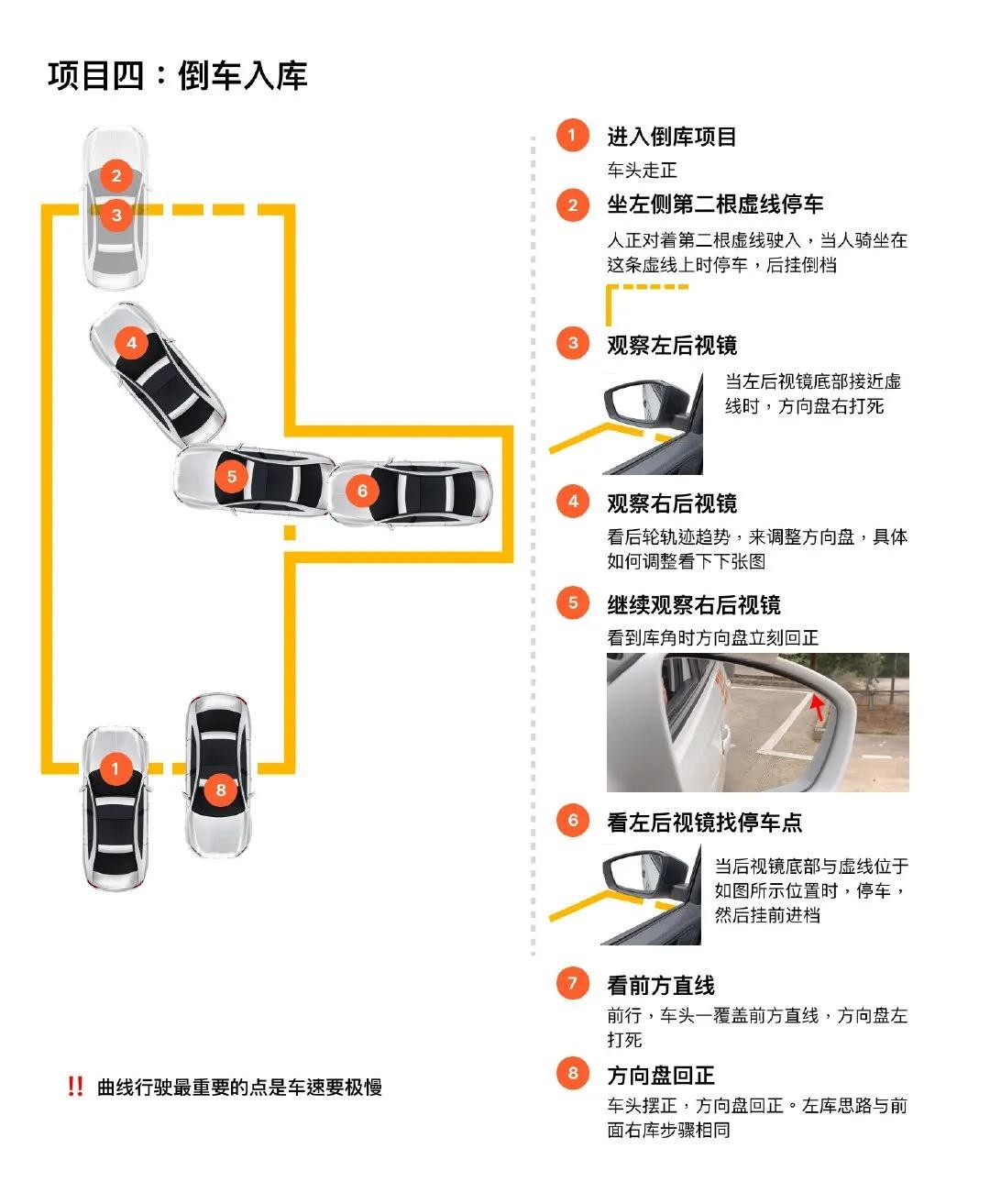 项目四：倒车入库

2
3
4
5
6
1
8

‼ 曲线行驶最重要的点是车速要极慢

1 进入倒库项目
车头走正

2 坐左侧第二根虚线停车
人正对着第二根虚线驶入，当人骑坐在这条虚线上时停车，后挂倒档

3 观察左后视镜
当左后视镜底部接近虚线时，方向盘右打死

4 观察右后视镜
看后轮轨迹趋势，来调整方向盘，具体如何调整看下下张图

5 继续观察右后视镜
看到库角时方向盘立刻回正

6 看左后视镜找停车点
当后视镜底部与虚线位于如图所示位置时，停车，然后挂前进档

7 看前方直线
前行，车头一覆盖前方直线，方向盘左打死

8 方向盘回正
车头摆正，方向盘回正。左库思路与前面右库步骤相同