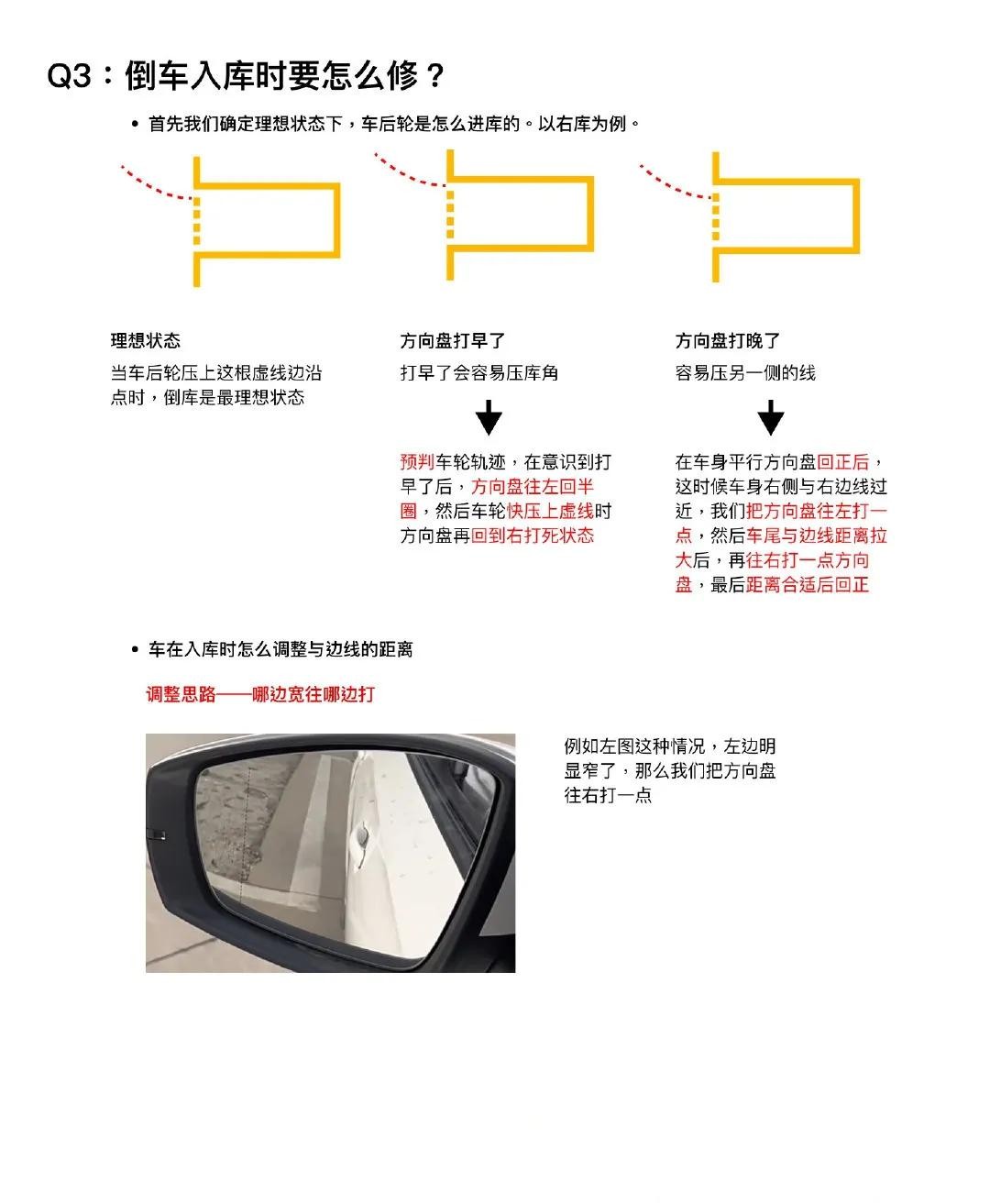 Q3：倒车入库时要怎么修？

• 首先我们确定理想状态下，车后轮是怎么进库的。以右库为例。

理想状态
当车后轮压上这根虚线边沿点时，倒库是最理想状态

方向盘打早了
打早了会容易压库角

预判车轮轨迹，在意识到打早了后，方向盘往左回半圈，然后车轮快压上虚线时方向盘再回到右打死状态

方向盘打晚了
容易压另一侧的线

在车身平行方向盘回正后，这时候车身右侧与右边线过近，我们把方向盘往左打一点，然后车尾与边线距离拉大后，再往右打一点方向盘，最后距离合适后回正

• 车在入库时怎么调整与边线的距离

调整思路——哪边宽往哪边打

例如左图这种情况，左边明显窄了，那么我们把方向盘往右打一点